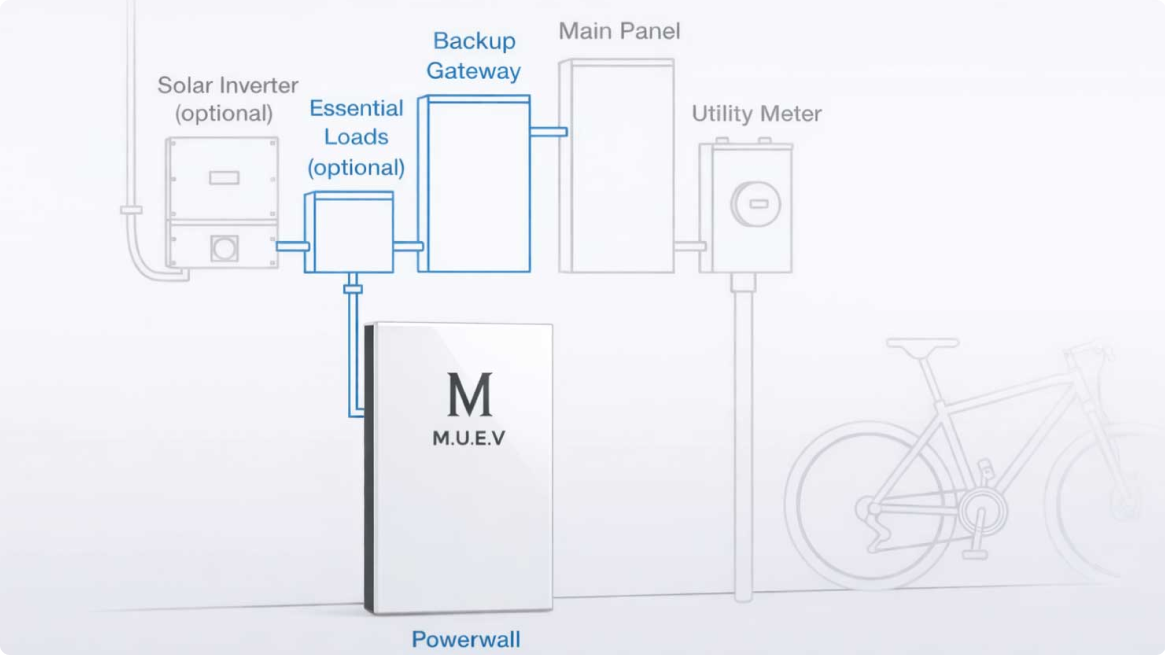 Solar Inverter (optional)

Essential Loads (optional)

Backup Gateway

Main Panel

Utility Meter

M

M.U.E.V

Powerwall